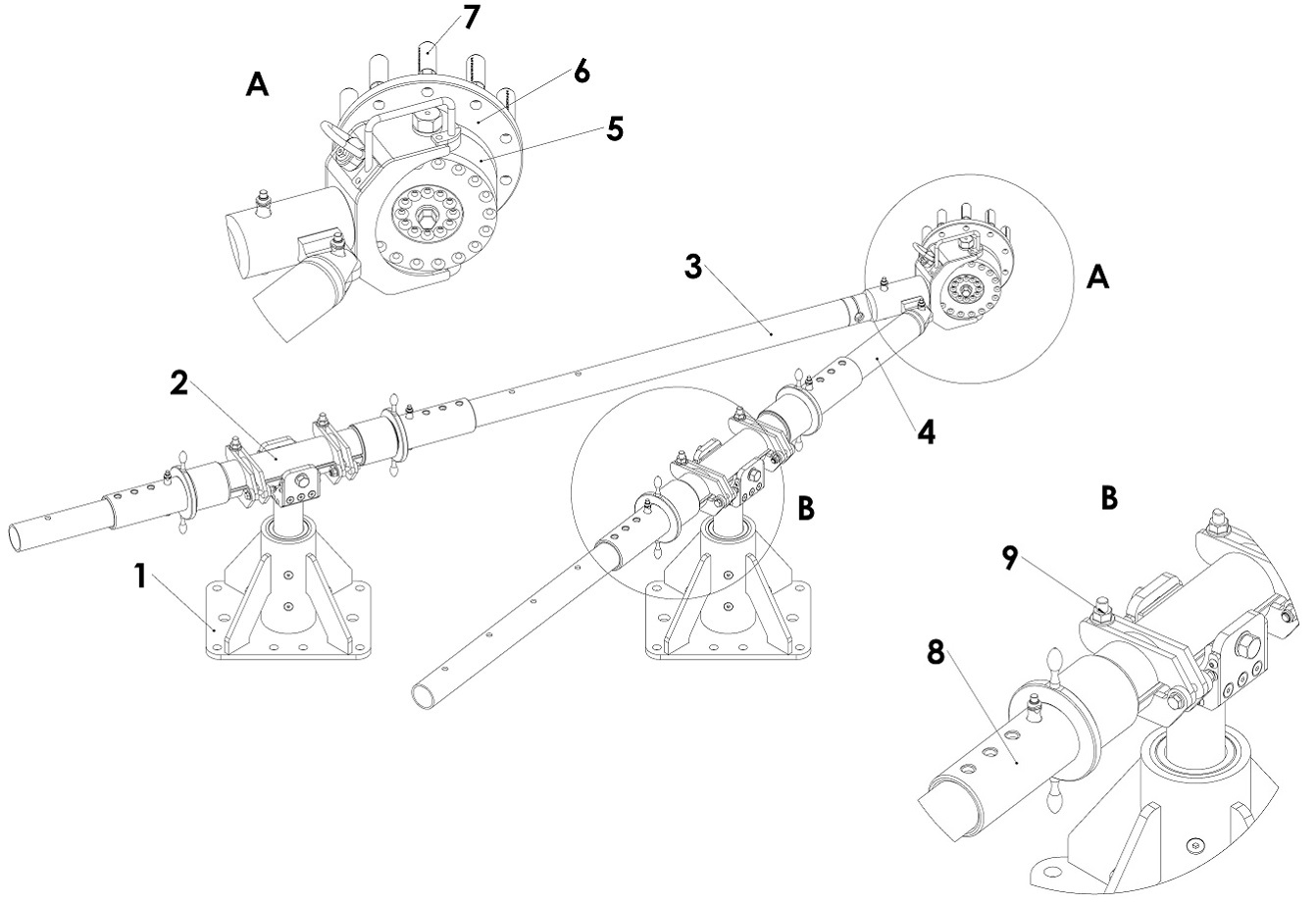 7
A
6
5
3
A
2
4
B
B
1
9
8