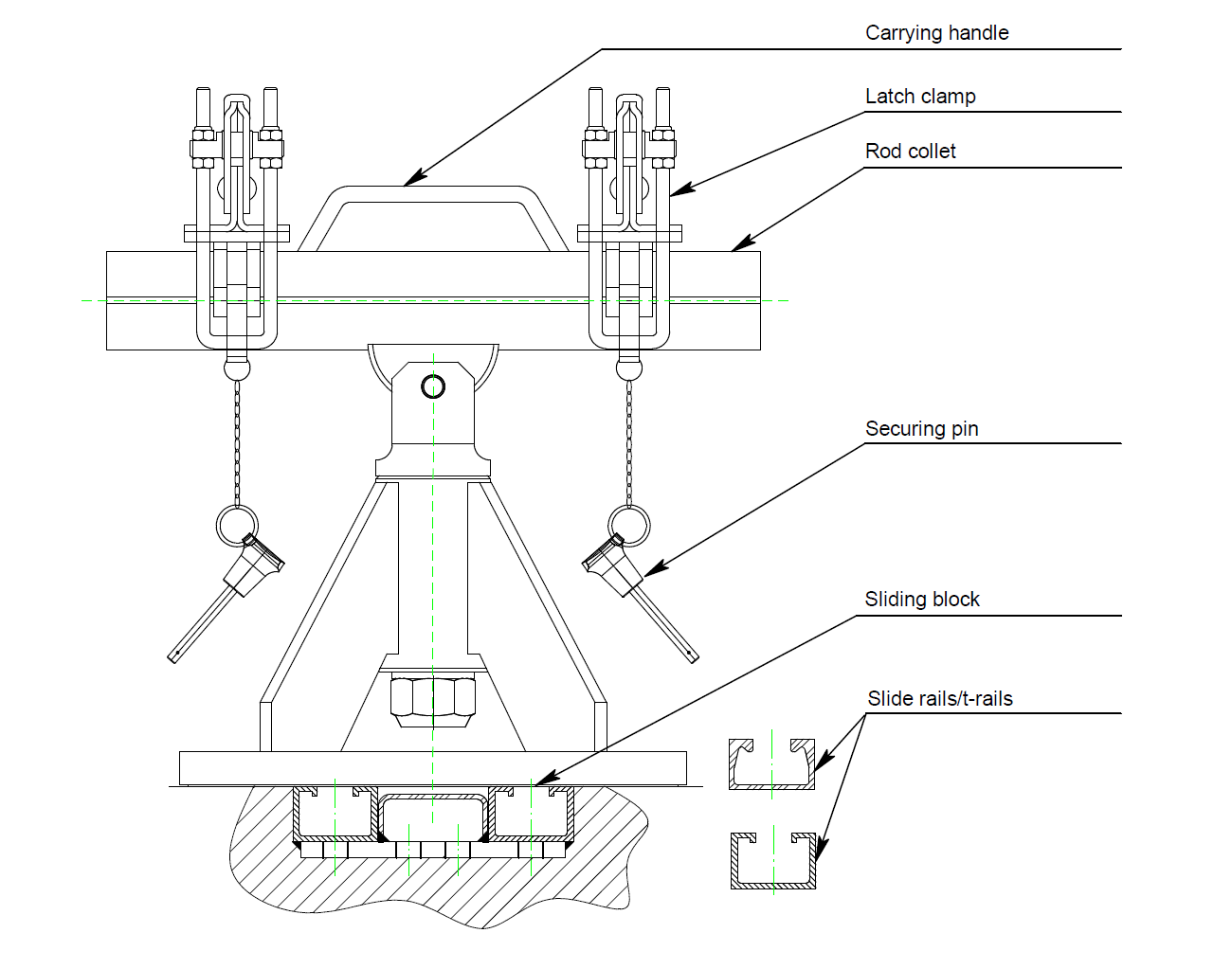 Carrying handle
Latch clamp
Rod collet
Securing pin
Sliding block
Slide rails/t-rails