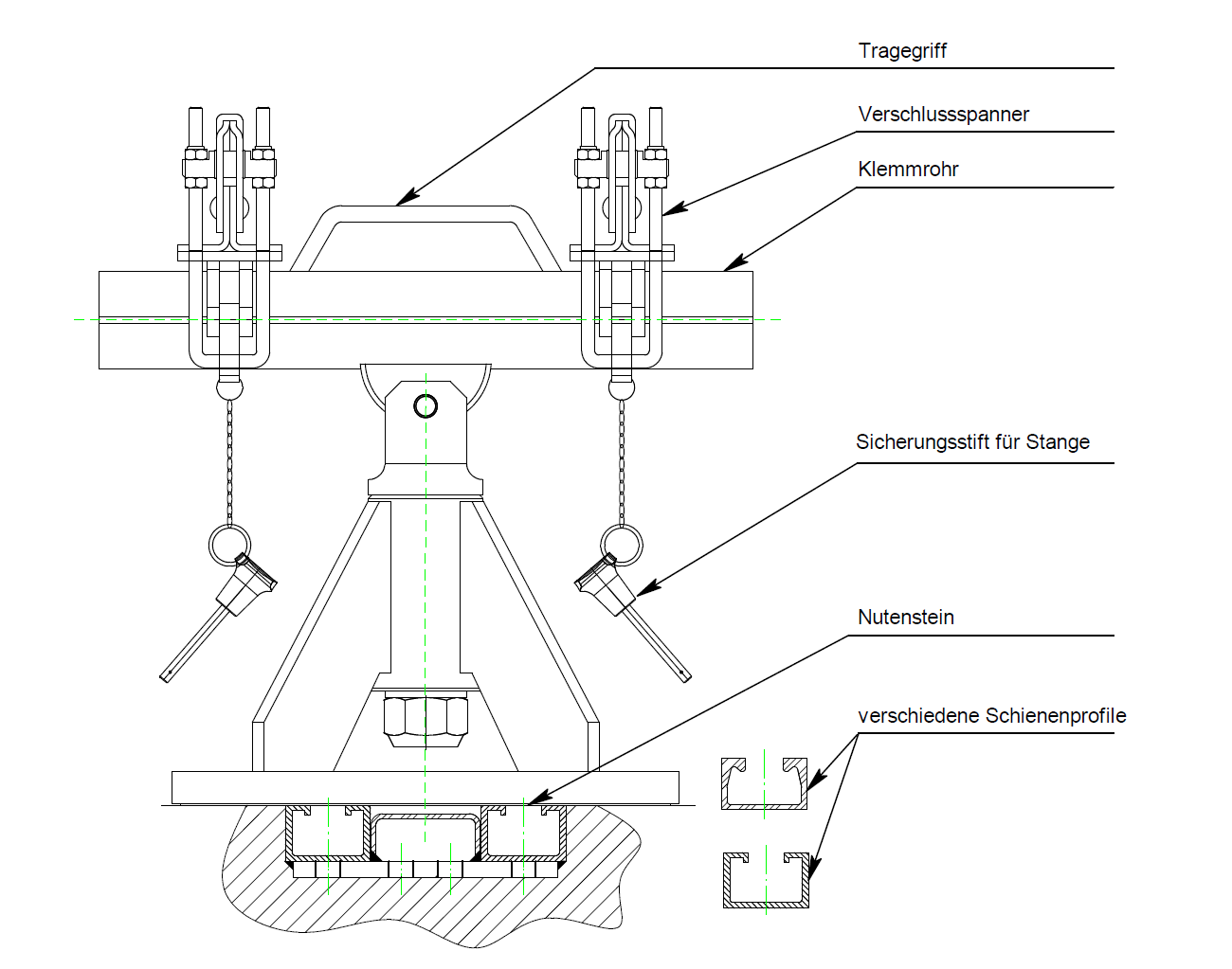 Tragegriff

Verschlussspanner

Klemmrohr

Sicherungsstift für Stange

Nutenstein

verschiedene Schienenprofile